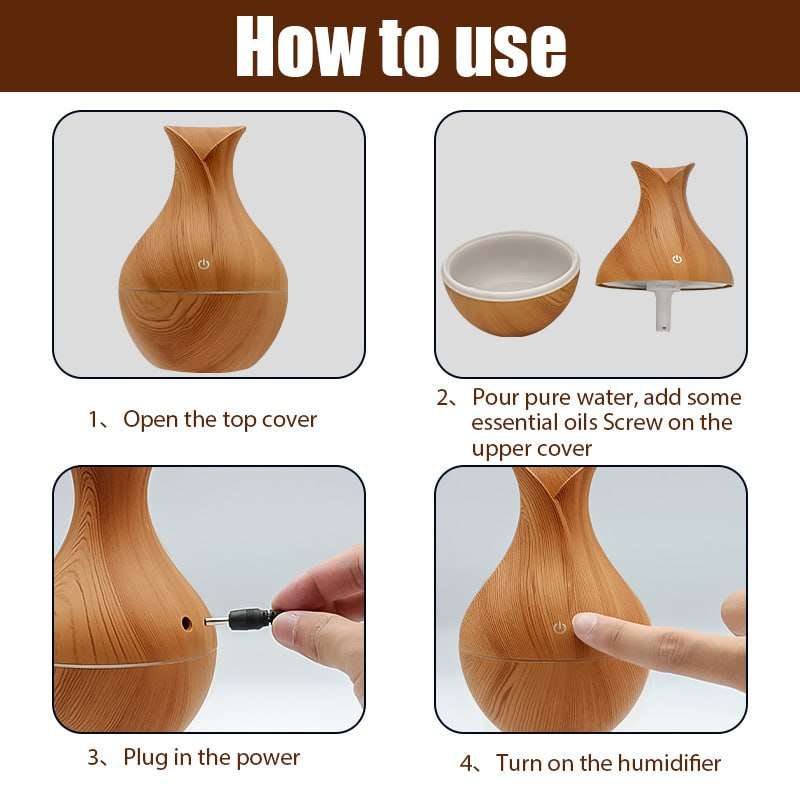 How to use

1、Open the top cover

2、Pour pure water, add some essential oils Screw on the upper cover

3、Plug in the power

4、Turn on the humidifier