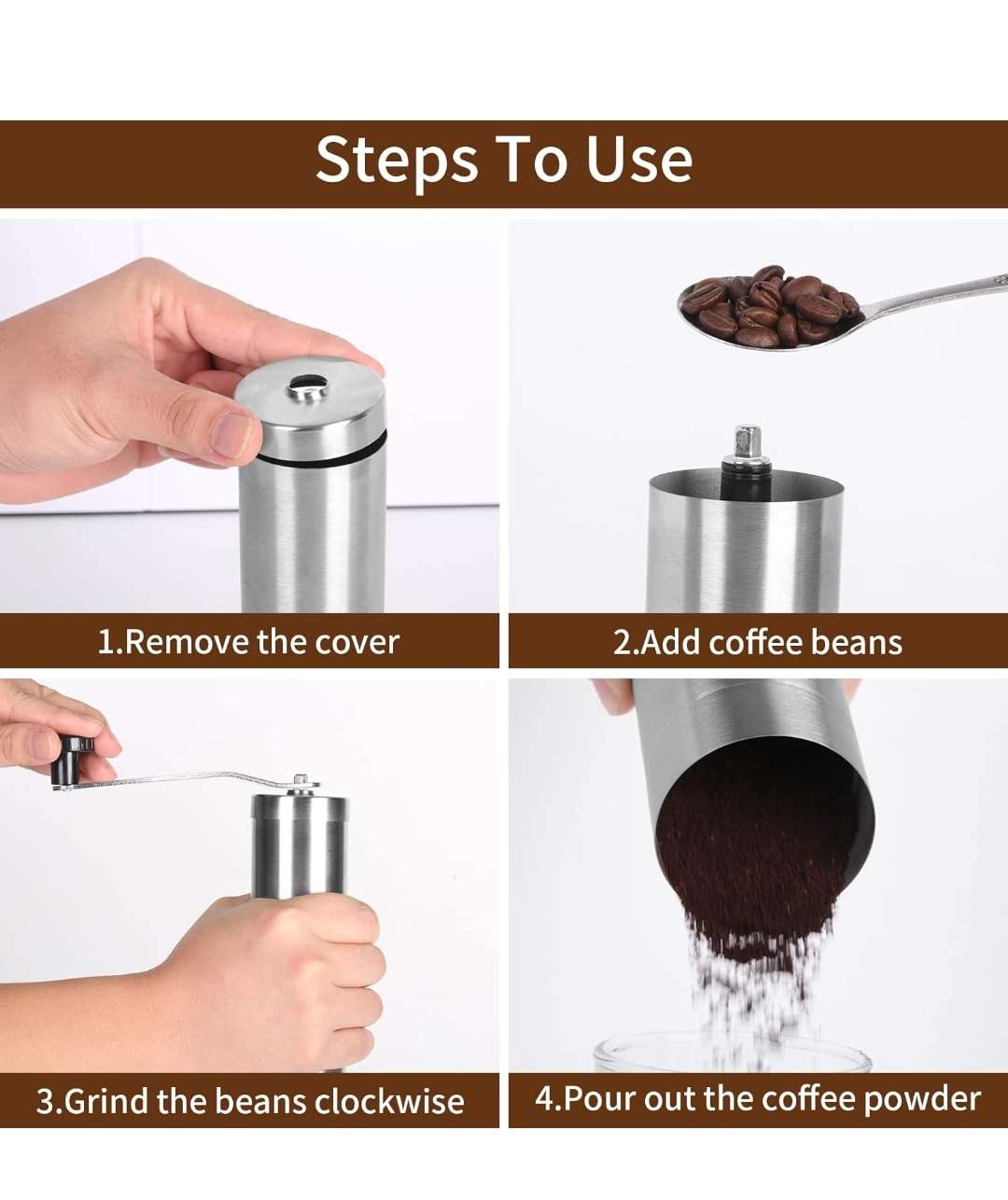 Steps To Use

1.Remove the cover

2.Add coffee beans

3.Grind the beans clockwise

4.Pour out the coffee powder