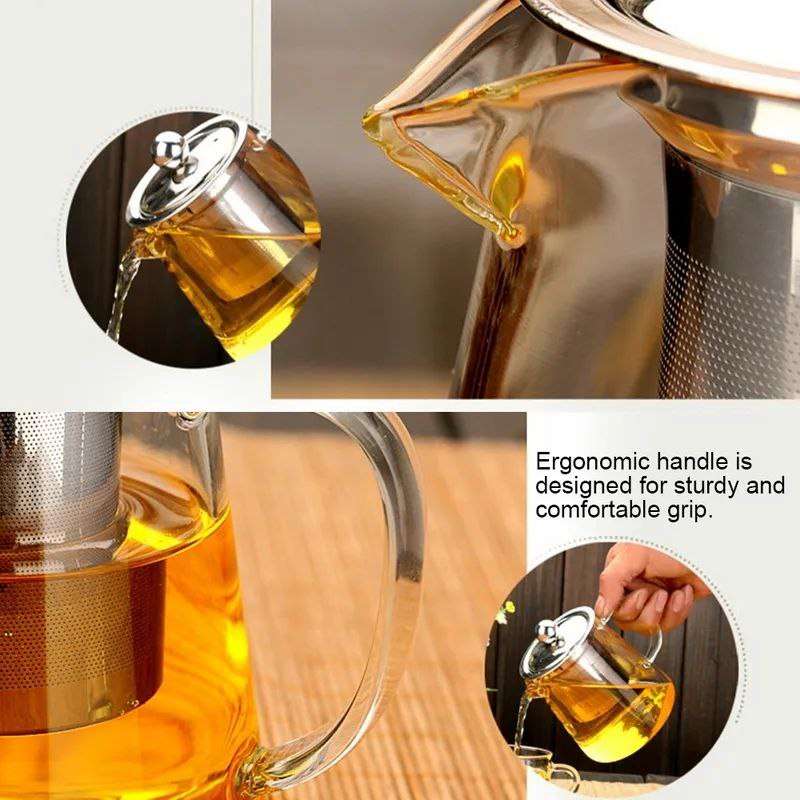 Ergonomic handle is designed for sturdy and comfortable grip.