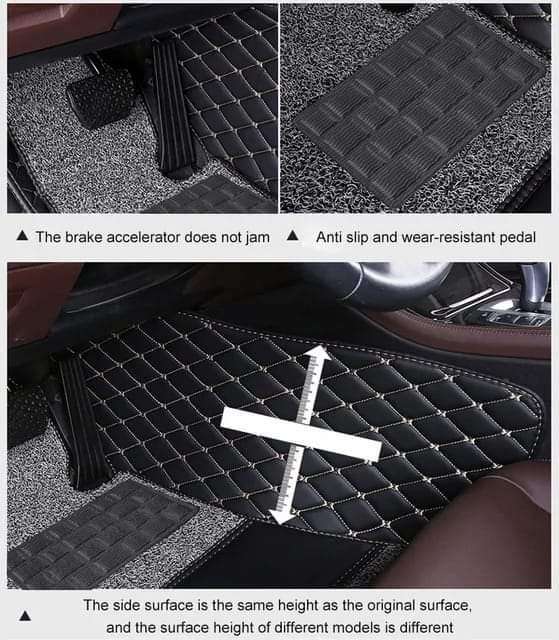 ▲ The brake accelerator does not jam ▲ Anti slip and wear-resistant pedal

▲ The side surface is the same height as the original surface, and the surface height of different models is different