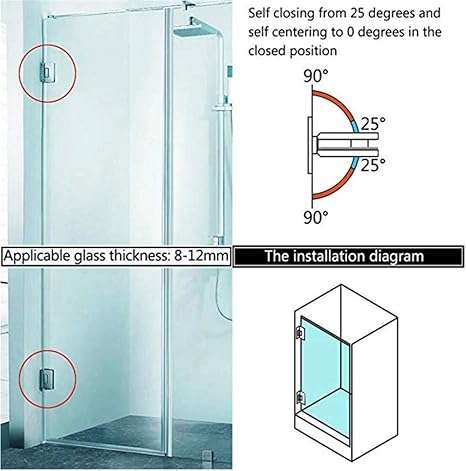 Self closing from 25 degrees and self centering to 0 degrees in the closed position

90°
25°
25°
90°

Applicable glass thickness: 8-12mm

The installation diagram