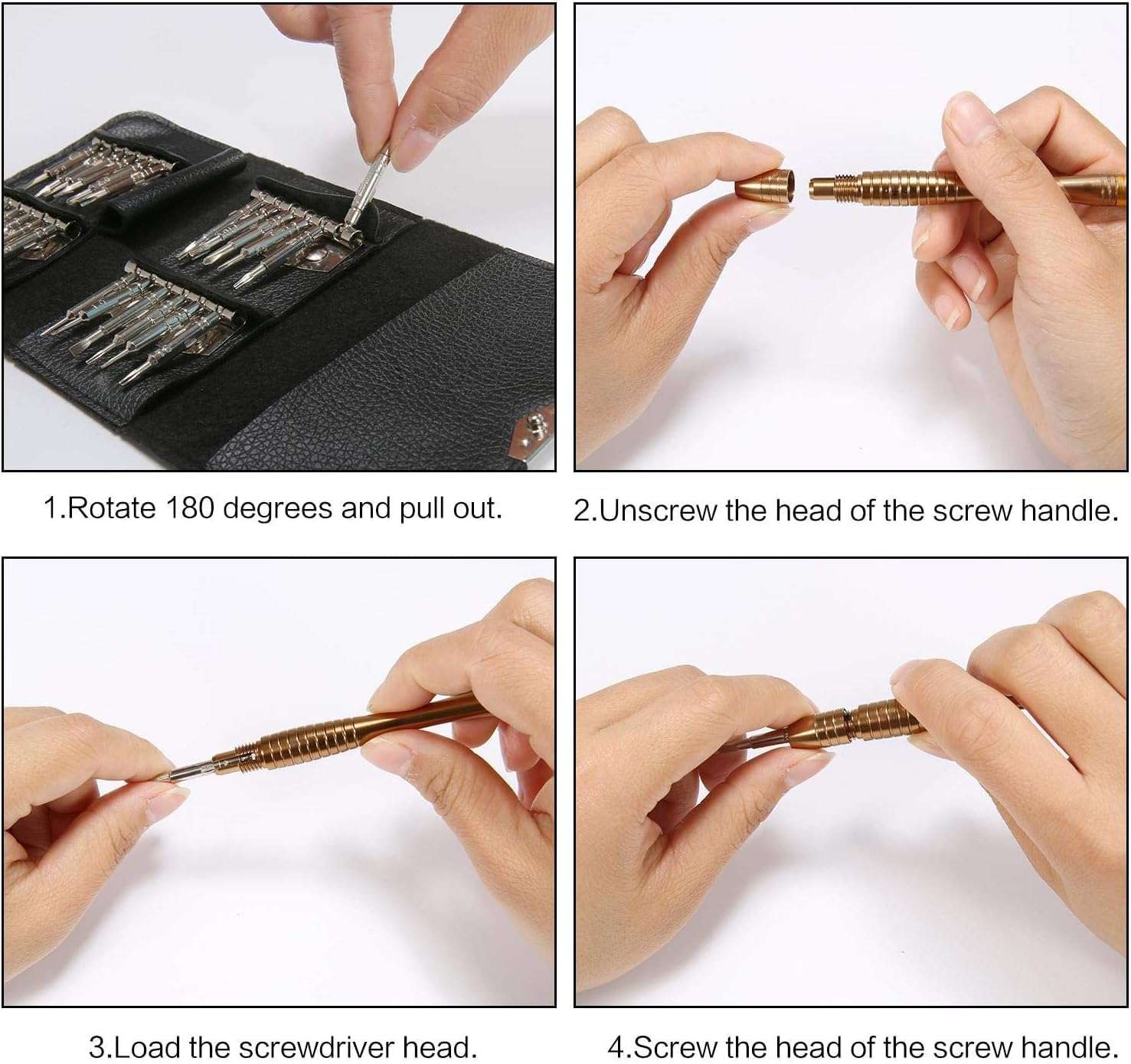 1.Rotate 180 degrees and pull out.

2.Unscrew the head of the screw handle.

3.Load the screwdriver head.

4.Screw the head of the screw handle.